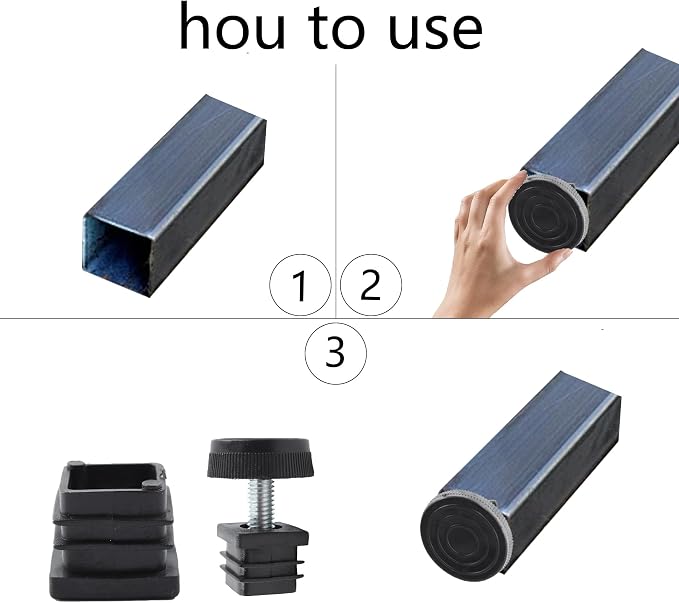 hou to use

1

2

3