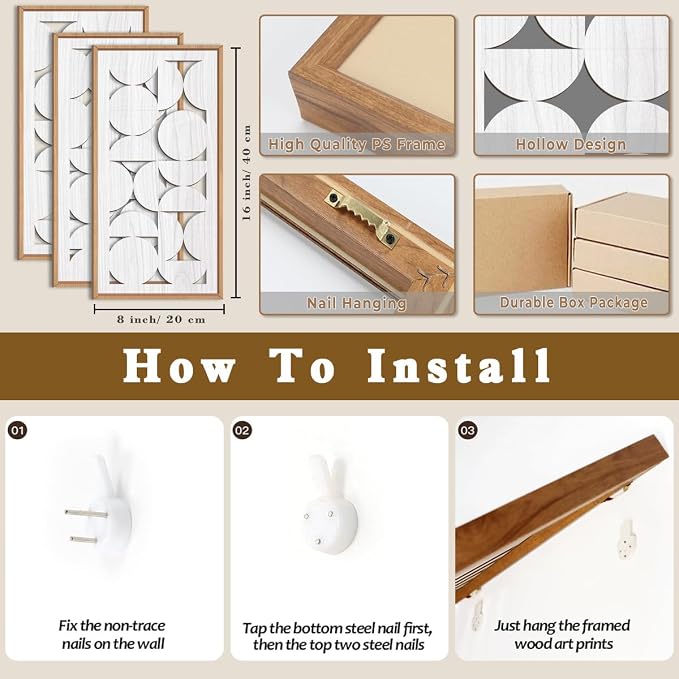 16 inch/ 40 cm

8 inch/ 20 cm

High Quality PS Frame

Hollow Design

Nail Hanging

Durable Box Package

How To Install

01

Fix the non-trace nails on the wall

02

Tap the bottom steel nail first, then the top two steel nails

03

Just hang the framed wood art prints