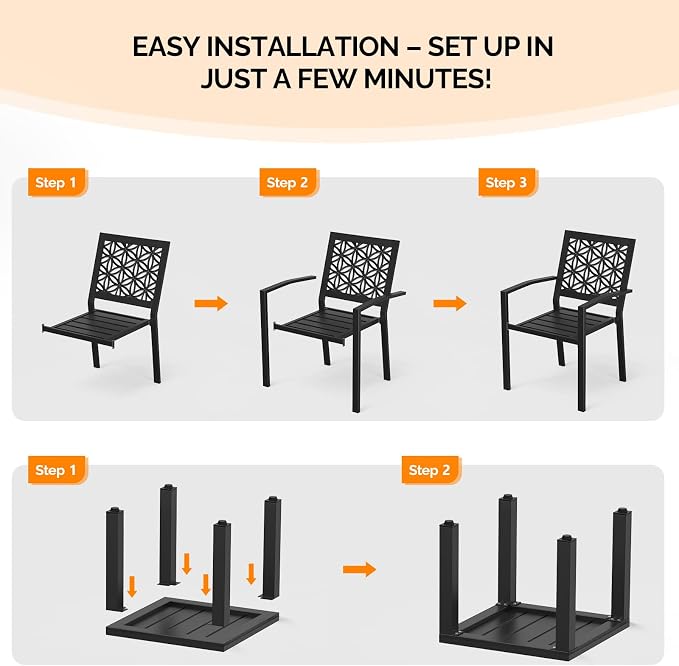 EASY INSTALLATION – SET UP IN JUST A FEW MINUTES!

Step 1

Step 2

Step 3

Step 1

Step 2