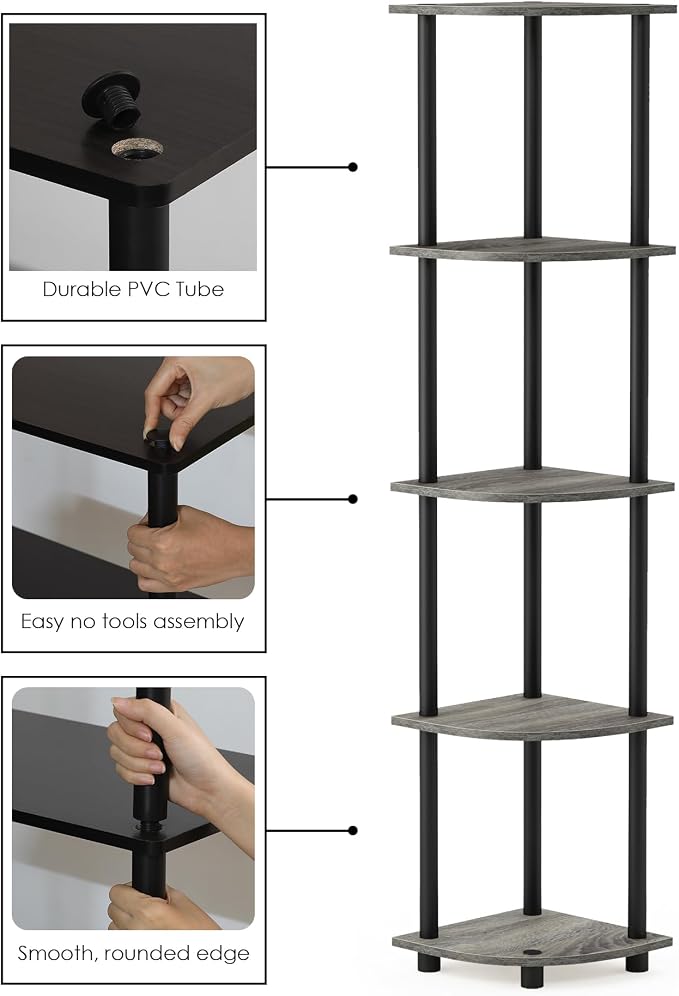 Durable PVC Tube

Easy no tools assembly

Smooth, rounded edge