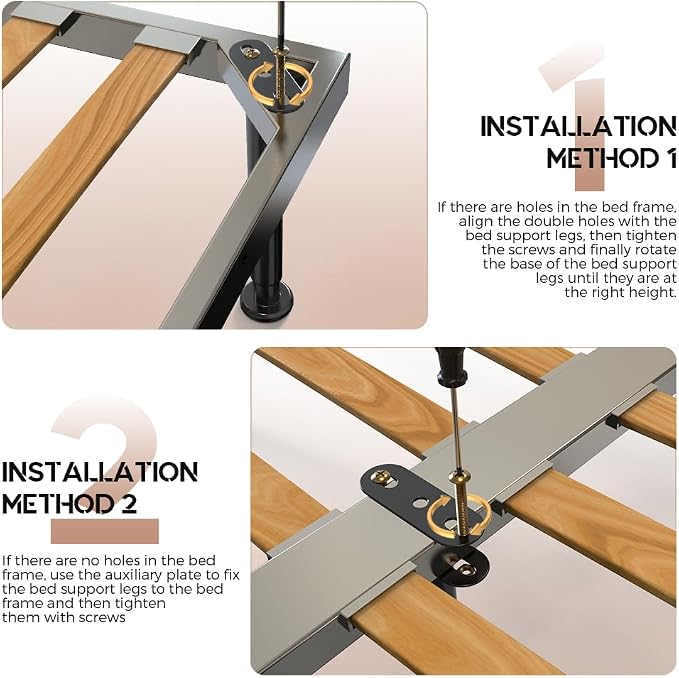 1

INSTALLATION METHOD 1

If there are holes in the bed frame, align the double holes with the bed support legs, then tighten the screws and finally rotate the base of the bed support legs until they are at the right height.

2

INSTALLATION METHOD 2

If there are no holes in the bed frame, use the auxiliary plate to fix the bed support legs to the bed frame and then tighten them with screws