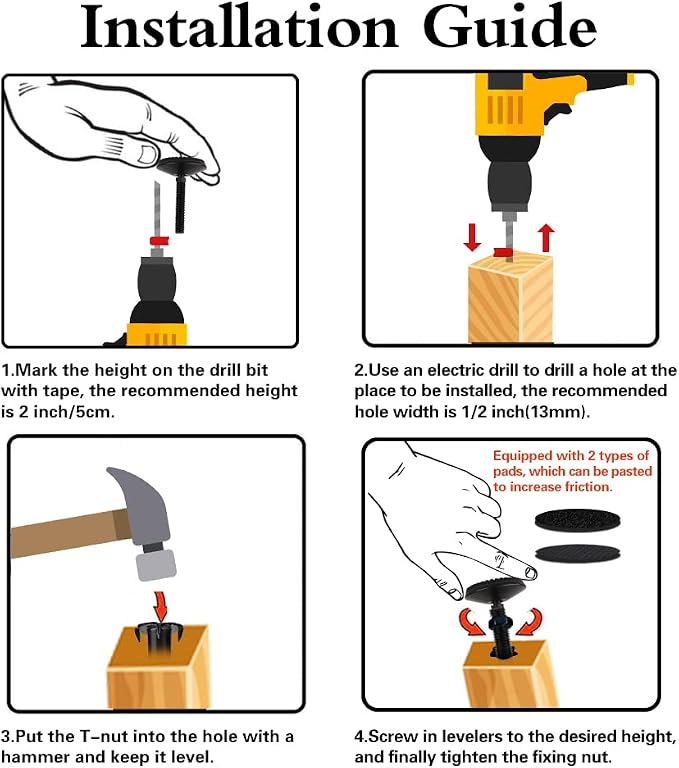 Installation Guide

1.Mark the height on the drill bit with tape, the recommended height is 2 inch/5cm.

2.Use an electric drill to drill a hole at the place to be installed, the recommended hole width is 1/2 inch(13mm).

3.Put the T-nut into the hole with a hammer and keep it level.

Equipped with 2 types of pads, which can be pasted to increase friction.

4.Screw in levelers to the desired height, and finally tighten the fixing nut.