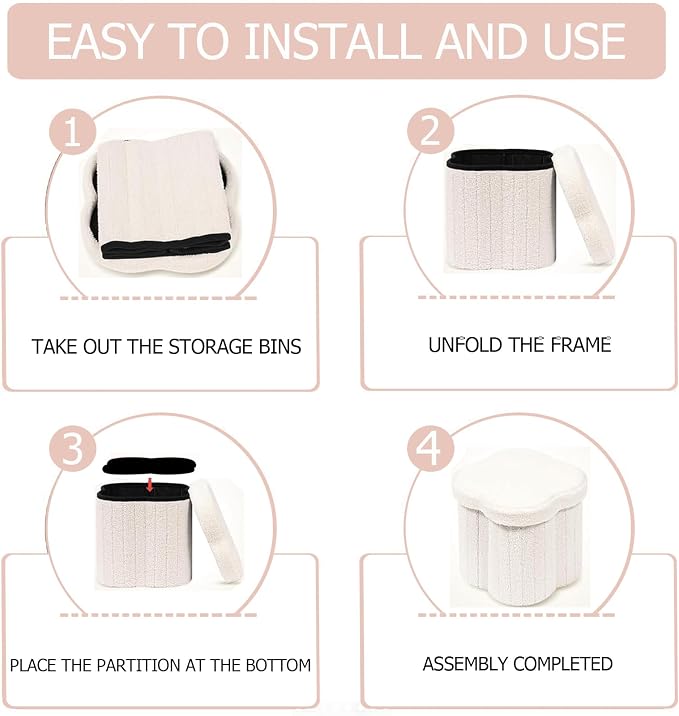 EASY TO INSTALL AND USE

1

TAKE OUT THE STORAGE BINS

2

UNFOLD THE FRAME

3

PLACE THE PARTITION AT THE BOTTOM

4

ASSEMBLY COMPLETED