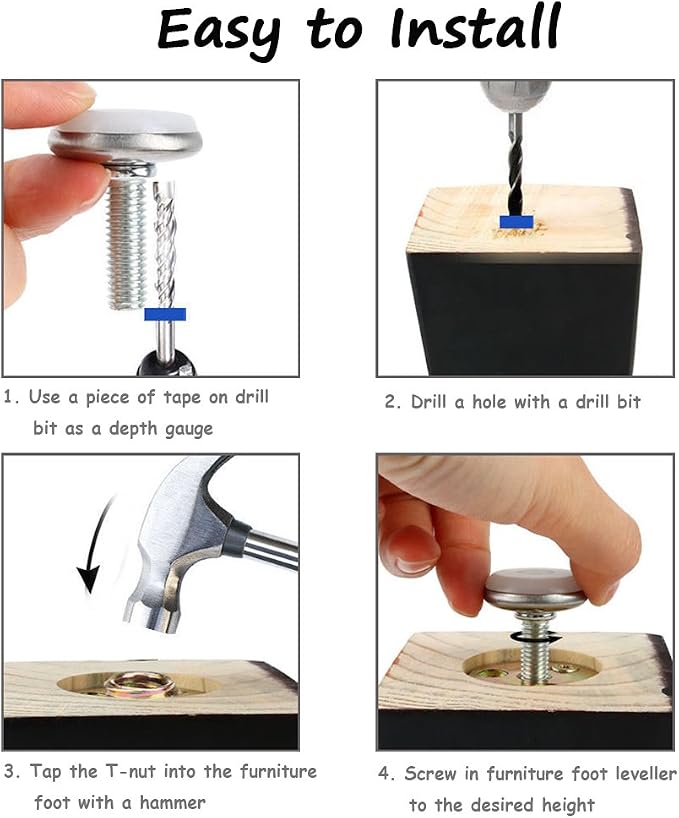 Easy to Install

1. Use a piece of tape on drill bit as a depth gauge

2. Drill a hole with a drill bit

3. Tap the T-nut into the furniture foot with a hammer

4. Screw in furniture foot leveller to the desired height