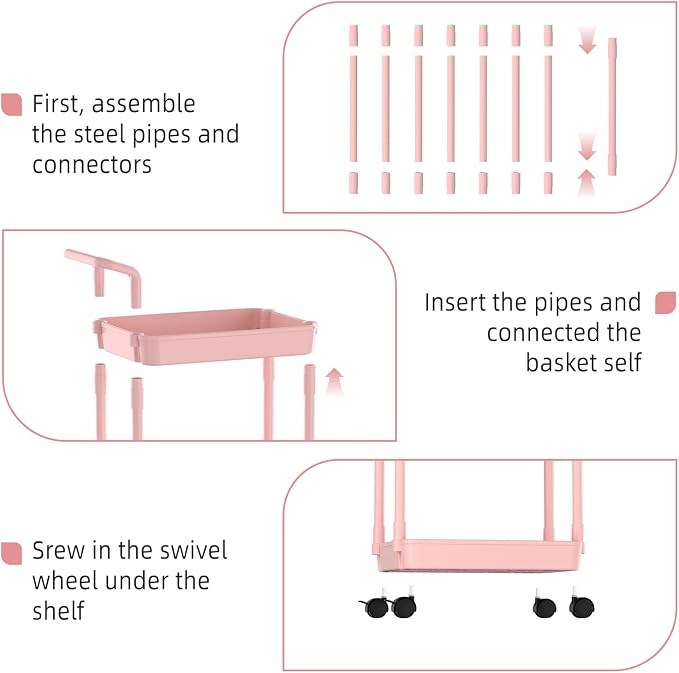 First, assemble the steel pipes and connectors

Insert the pipes and connected the basket self

Srew in the swivel wheel under the shelf