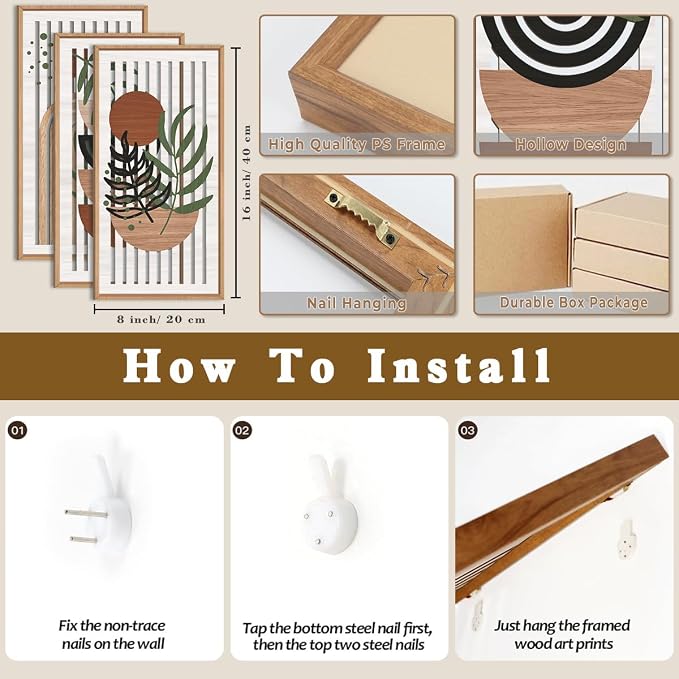 16 inch/ 40 cm

8 inch/ 20 cm

High Quality PS Frame

Hollow Design

Nail Hanging

Durable Box Package

How To Install

01

Fix the non-trace nails on the wall

02

Tap the bottom steel nail first, then the top two steel nails

03

Just hang the framed wood art prints