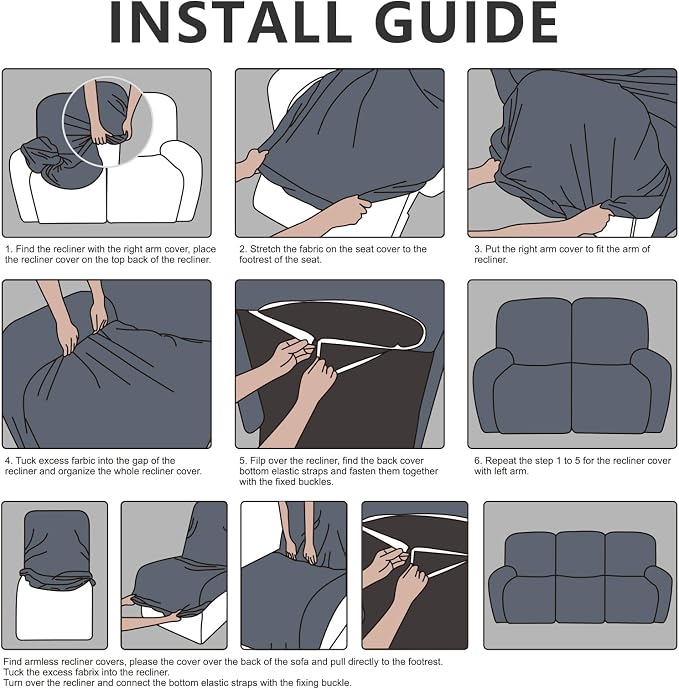 INSTALL GUIDE

1. Find the recliner with the right arm cover, place the recliner cover on the top back of the recliner.

2. Stretch the fabric on the seat cover to the footrest of the seat.

3. Put the right arm cover to fit the arm of recliner.

4. Tuck excess farbic into the gap of the recliner and organize the whole recliner cover.

5. Filp over the recliner, find the back cover bottom elastic straps and fasten them together with the fixed buckles.

6. Repeat the step 1 to 5 for the recliner cover with left arm.

Find armless recliner covers, please the cover over the back of the sofa and pull directly to the footrest.
Tuck the excess fabrix into the recliner.
Turn over the recliner and connect the bottom elastic straps with the fixing buckle.