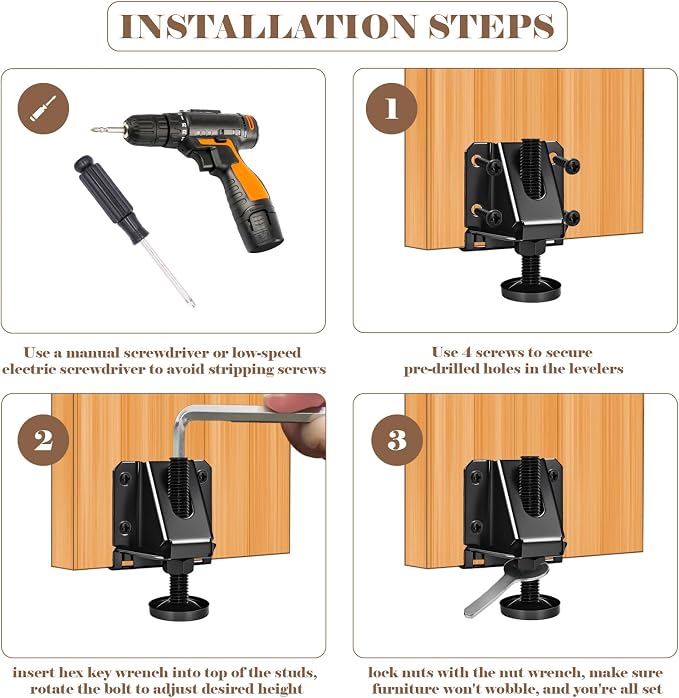 INSTALLATION STEPS

Use a manual screwdriver or low-speed electric screwdriver to avoid stripping screws

1

Use 4 screws to secure pre-drilled holes in the levelers

2

insert hex key wrench into top of the studs, rotate the bolt to adjust desired height

3

lock nuts with the nut wrench, make sure furniture won't wobble, and you're all set