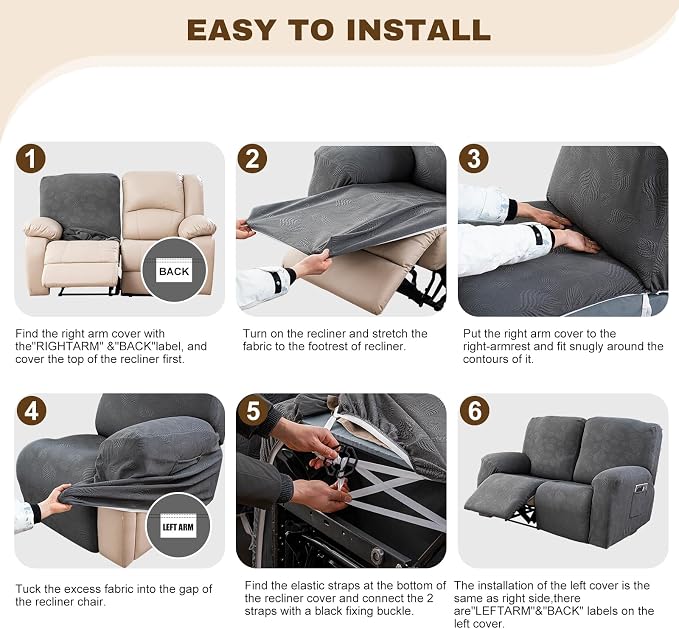 EASY TO INSTALL

1

BACK

Find the right arm cover with the"RIGHTARM" &"BACK"label, and cover the top of the recliner first.

2

Turn on the recliner and stretch the fabric to the footrest of recliner.

3

Put the right arm cover to the right-armrest and fit snugly around the contours of it.

4

LEFT ARM

Tuck the excess fabric into the gap of the recliner chair.

5

Find the elastic straps at the bottom of the recliner cover and connect the 2 straps with a black fixing buckle.

6

The installation of the left cover is the same as right side,there are"LEFTARM"&"BACK" labels on the left cover.