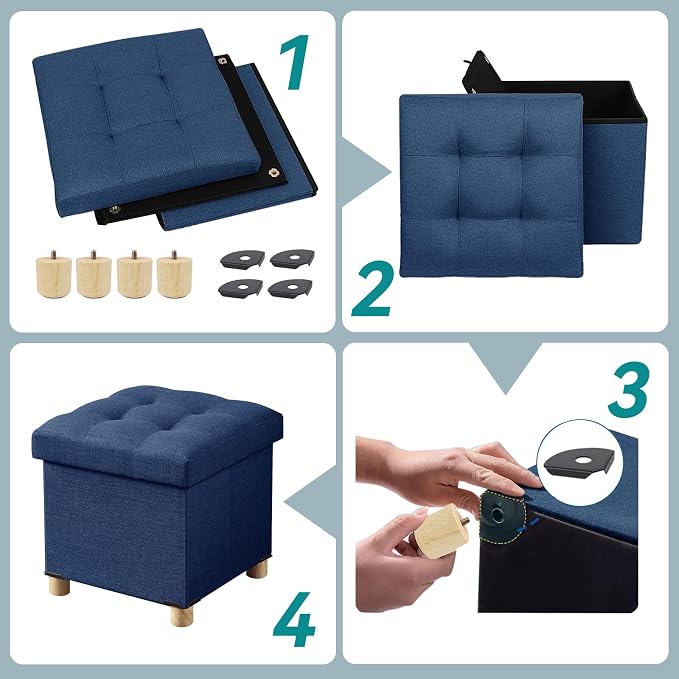 1

2

3

4