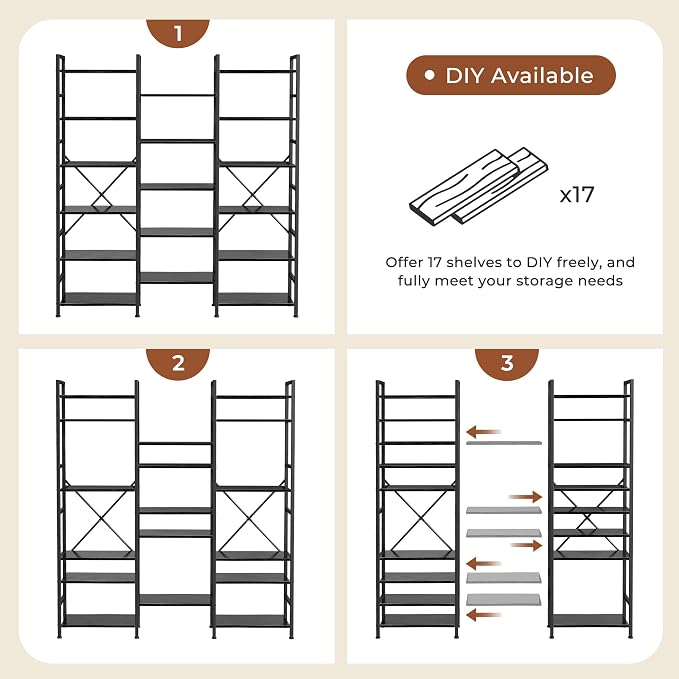 1

• DIY Available

x17

Offer 17 shelves to DIY freely, and fully meet your storage needs

2

3