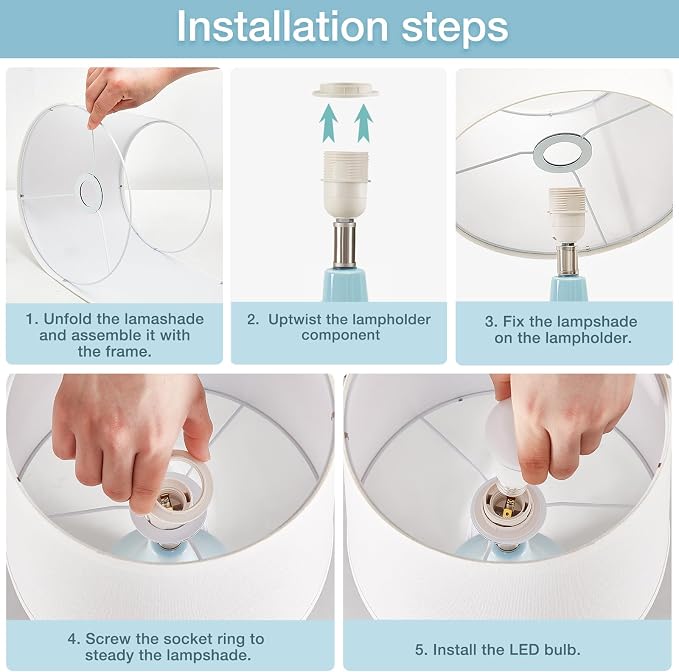 Installation steps

1. Unfold the lamashade and assemble it with the frame.

2. Uptwist the lampholder component

3. Fix the lampshade on the lampholder.

4. Screw the socket ring to steady the lampshade.

5. Install the LED bulb.