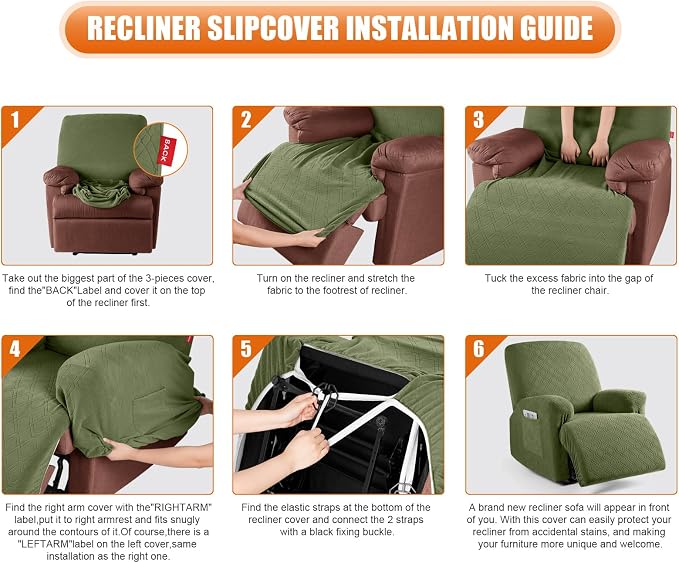 RECLINER SLIPCOVER INSTALLATION GUIDE

1

BACK

Take out the biggest part of the 3-pieces cover, find the"BACK"Label and cover it on the top of the recliner first.

2

Turn on the recliner and stretch the fabric to the footrest of recliner.

3

Tuck the excess fabric into the gap of the recliner chair.

4

Find the right arm cover with the"RIGHTARM" label,put it to right armrest and fits snugly around the contours of it.Of course,there is a "LEFTARM"label on the left cover,same installation as the right one.

5

Find the elastic straps at the bottom of the recliner cover and connect the 2 straps with a black fixing buckle.

6

A brand new recliner sofa will appear in front of you. With this cover can easily protect your recliner from accidental stains, and making your furniture more unique and welcome.