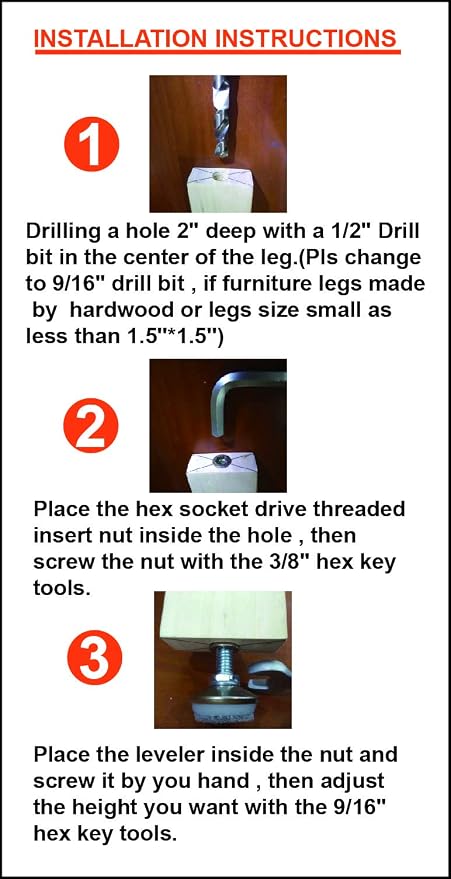 INSTALLATION INSTRUCTIONS

1

Drilling a hole 2" deep with a 1/2" Drill bit in the center of the leg.(Pls change to 9/16" drill bit , if furniture legs made by hardwood or legs size small as less than 1.5"*1.5")

2

Place the hex socket drive threaded insert nut inside the hole , then screw the nut with the 3/8" hex key tools.

3

Place the leveler inside the nut and screw it by you hand , then adjust the height you want with the 9/16" hex key tools.