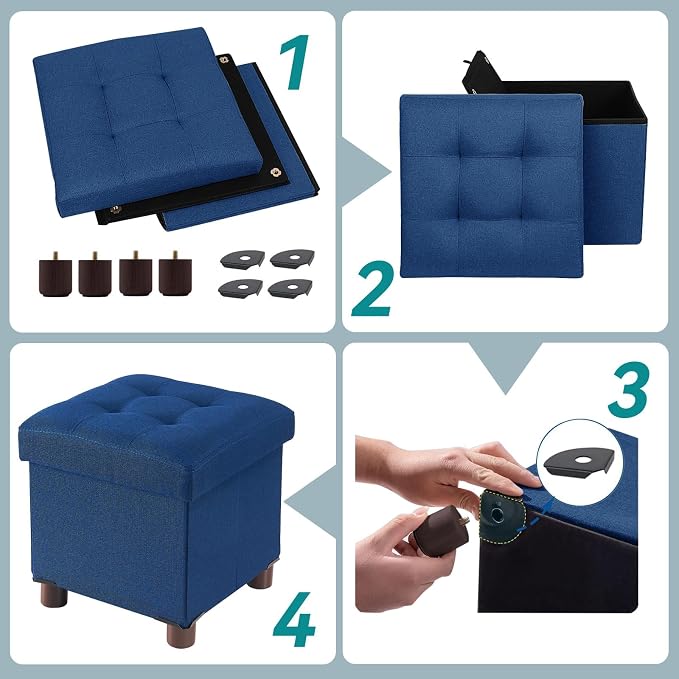 1

2

3

4