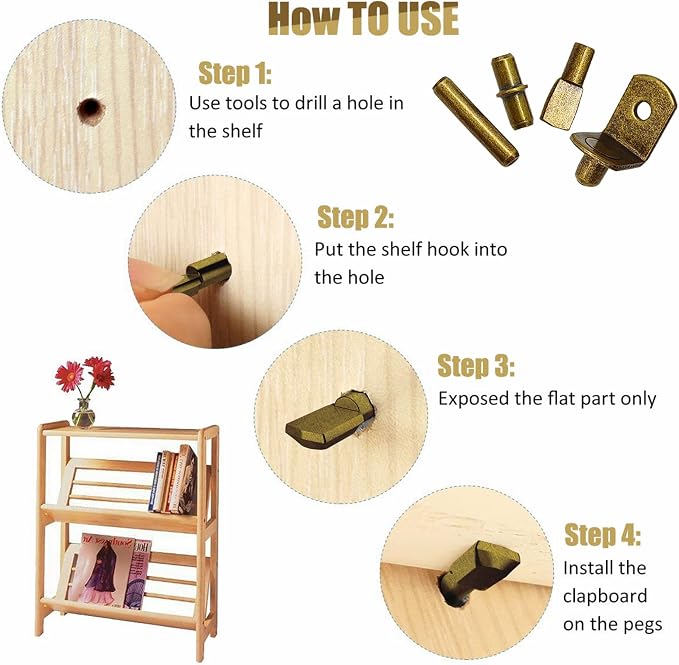 How TO USE

Step 1:
Use tools to drill a hole in the shelf

Step 2:
Put the shelf hook into the hole

Step 3:
Exposed the flat part only

Step 4:
Install the clapboard on the pegs