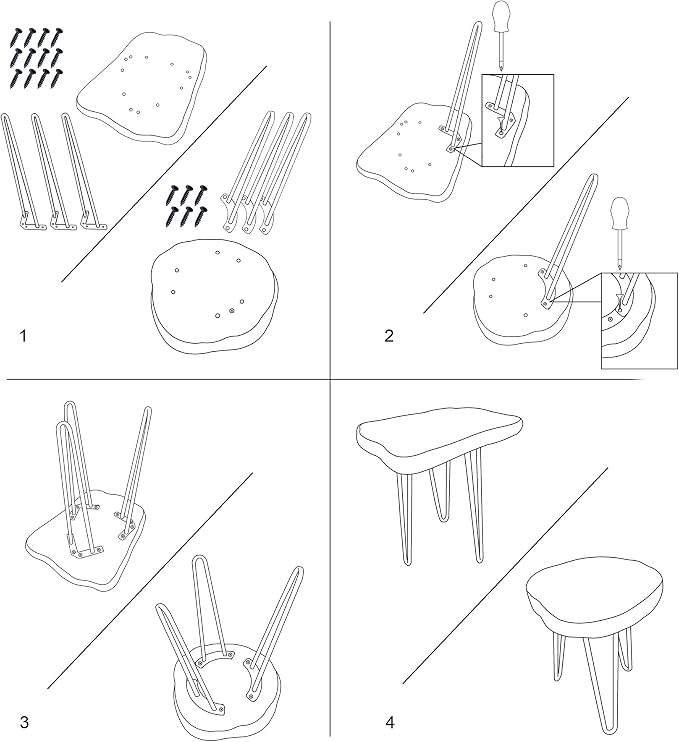 1

2

3

4