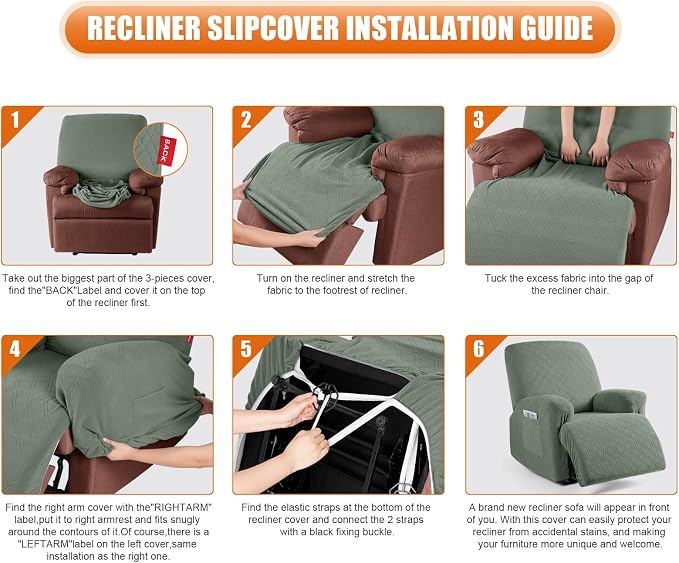 RECLINER SLIPCOVER INSTALLATION GUIDE

1

BACK

Take out the biggest part of the 3-pieces cover, find the"BACK"Label and cover it on the top of the recliner first.

2

Turn on the recliner and stretch the fabric to the footrest of recliner.

3

Tuck the excess fabric into the gap of the recliner chair.

4

Find the right arm cover with the"RIGHTARM" label,put it to right armrest and fits snugly around the contours of it.Of course,there is a "LEFTARM"label on the left cover,same installation as the right one.

5

Find the elastic straps at the bottom of the recliner cover and connect the 2 straps with a black fixing buckle.

6

A brand new recliner sofa will appear in front of you. With this cover can easily protect your recliner from accidental stains, and making your furniture more unique and welcome.