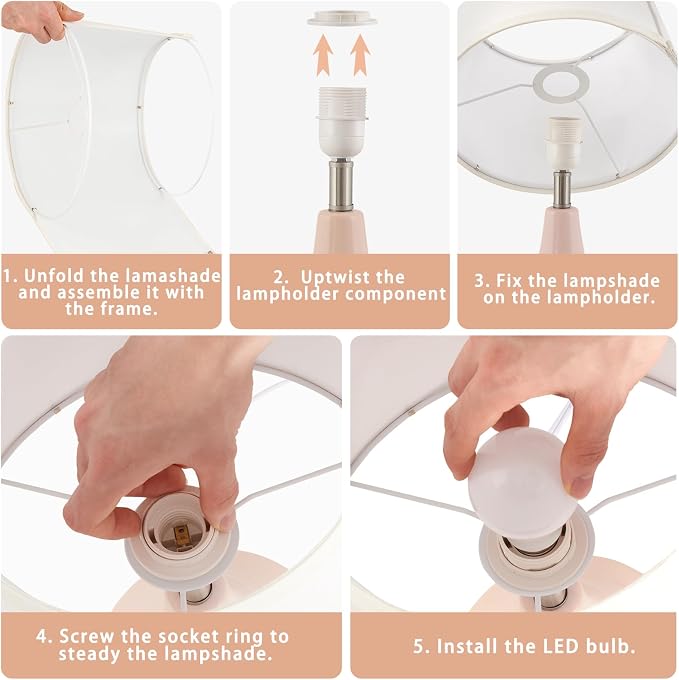 1. Unfold the lamashade and assemble it with the frame.

2. Uptwist the lampholder component

3. Fix the lampshade on the lampholder.

4. Screw the socket ring to steady the lampshade.

5. Install the LED bulb.