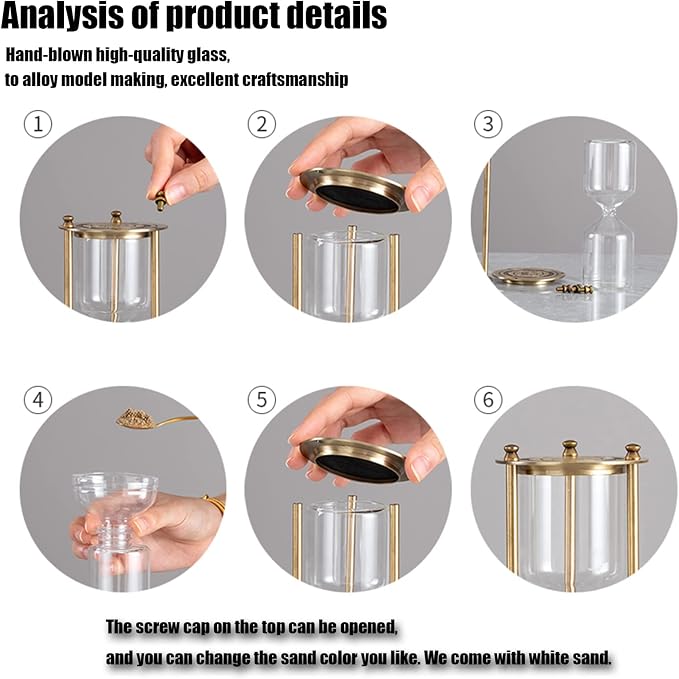 Analysis of product details

Hand-blown high-quality glass,
to alloy model making, excellent craftsmanship

①

②

③

④

⑤

⑥

The screw cap on the top can be opened,
and you can change the sand color you like. We come with white sand.