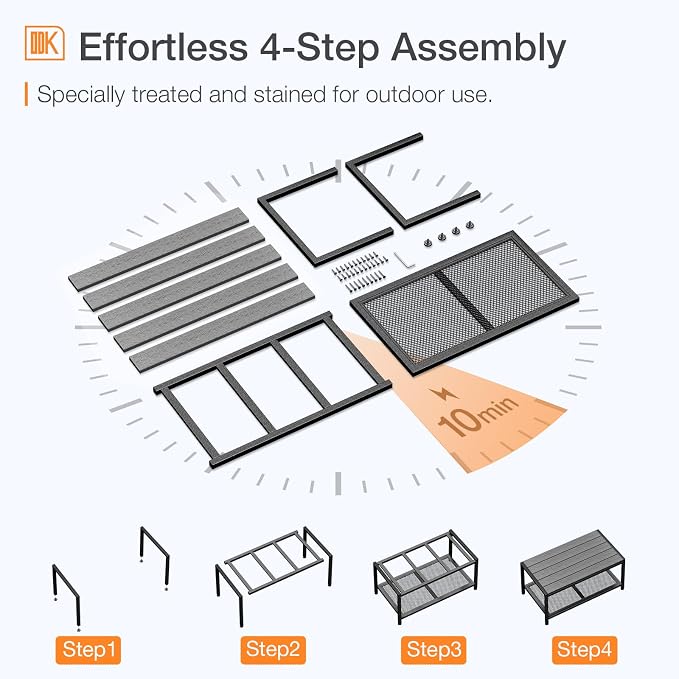 DDK Effortless 4-Step Assembly

Specially treated and stained for outdoor use.

10min

Step1

Step2

Step3

Step4