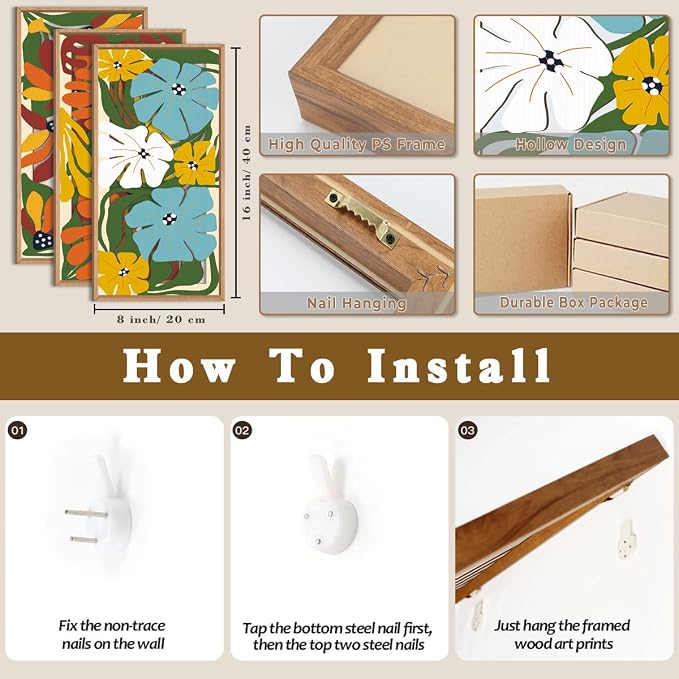 16 inch/ 40 cm

8 inch/ 20 cm

High Quality PS Frame

Hollow Design

Nail Hanging

Durable Box Package

How To Install

01

Fix the non-trace nails on the wall

02

Tap the bottom steel nail first, then the top two steel nails

03

Just hang the framed wood art prints