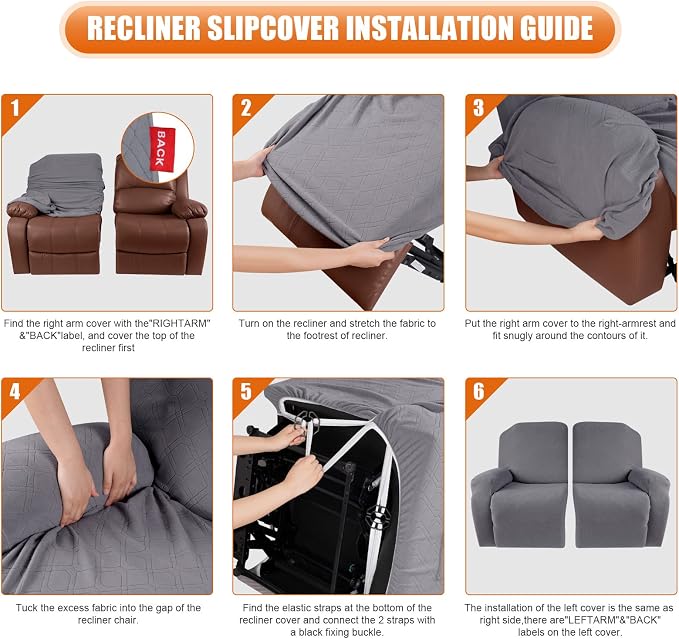 RECLINER SLIPCOVER INSTALLATION GUIDE

1

BACK

Find the right arm cover with the"RIGHTARM" &"BACK"label, and cover the top of the recliner first

2

Turn on the recliner and stretch the fabric to the footrest of recliner.

3

Put the right arm cover to the right-armrest and fit snugly around the contours of it.

4

Tuck the excess fabric into the gap of the recliner chair.

5

Find the elastic straps at the bottom of the recliner cover and connect the 2 straps with a black fixing buckle.

6

The installation of the left cover is the same as right side,there are"LEFTARM"&"BACK" labels on the left cover.