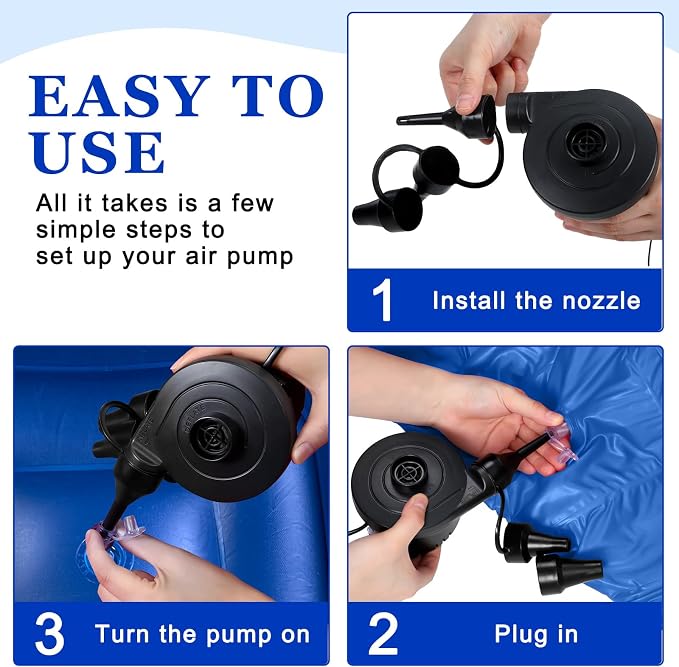 EASY TO USE

All it takes is a few simple steps to set up your air pump

1 Install the nozzle

3 Turn the pump on

2 Plug in