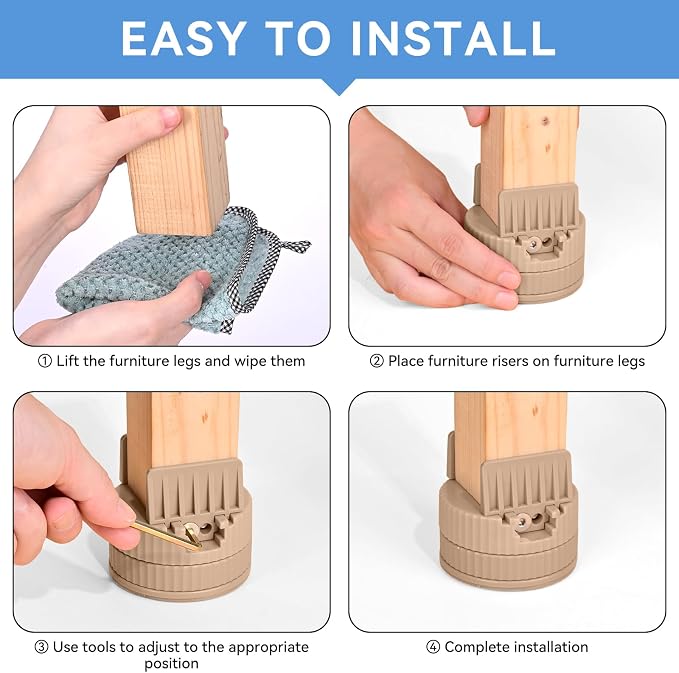 EASY TO INSTALL

① Lift the furniture legs and wipe them

② Place furniture risers on furniture legs

③ Use tools to adjust to the appropriate position

④ Complete installation