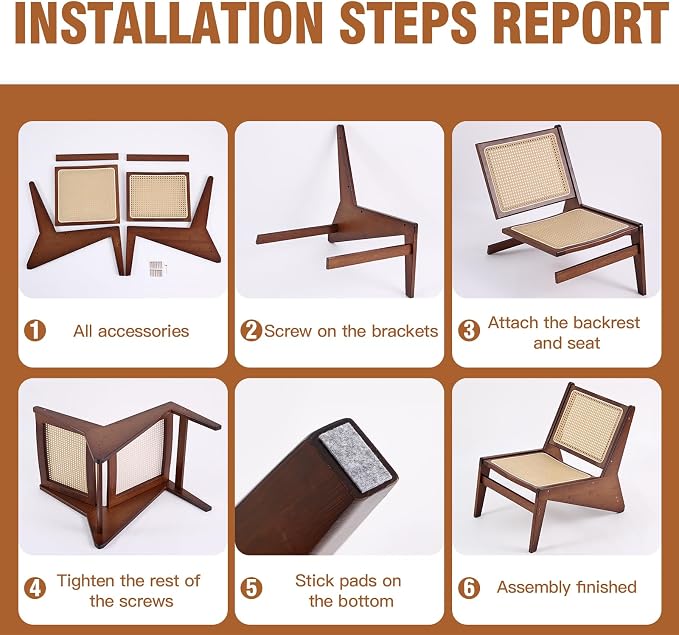 INSTALLATION STEPS REPORT

1 All accessories

2 Screw on the brackets

3 Attach the backrest and seat

4 Tighten the rest of the screws

5 Stick pads on the bottom

6 Assembly finished