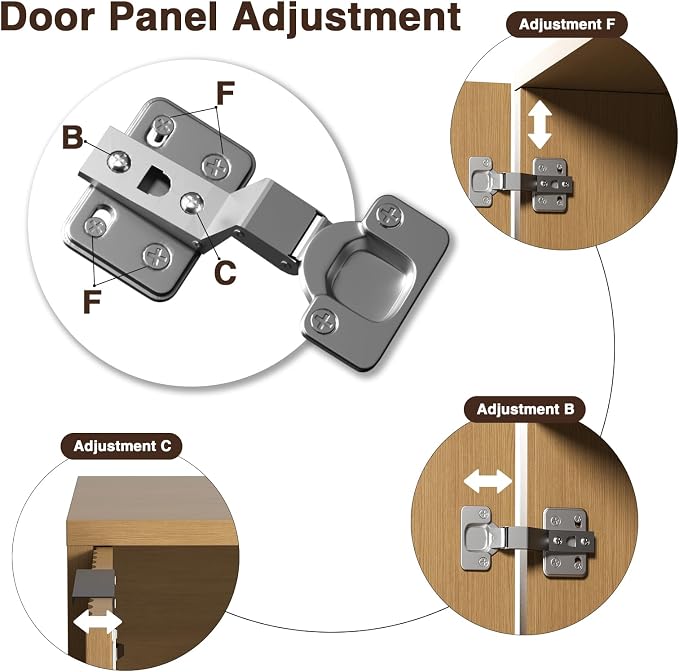 Door Panel Adjustment

Adjustment F

F

B

C

F

Adjustment B

Adjustment C