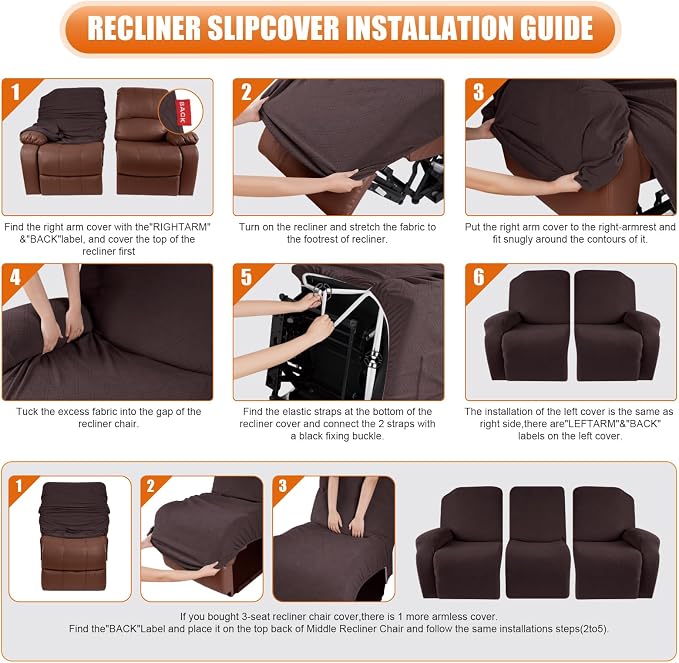 RECLINER SLIPCOVER INSTALLATION GUIDE

1

BACK

Find the right arm cover with the"RIGHTARM" &"BACK"label, and cover the top of the recliner first

2

Turn on the recliner and stretch the fabric to the footrest of recliner.

3

Put the right arm cover to the right-armrest and fit snugly around the contours of it.

4

Tuck the excess fabric into the gap of the recliner chair.

5

Find the elastic straps at the bottom of the recliner cover and connect the 2 straps with a black fixing buckle.

6

The installation of the left cover is the same as right side,there are"LEFTARM"&"BACK" labels on the left cover.

1

2

3

If you bought 3-seat recliner chair cover,there is 1 more armless cover.
Find the"BACK"Label and place it on the top back of Middle Recliner Chair and follow the same installations steps(2to5).