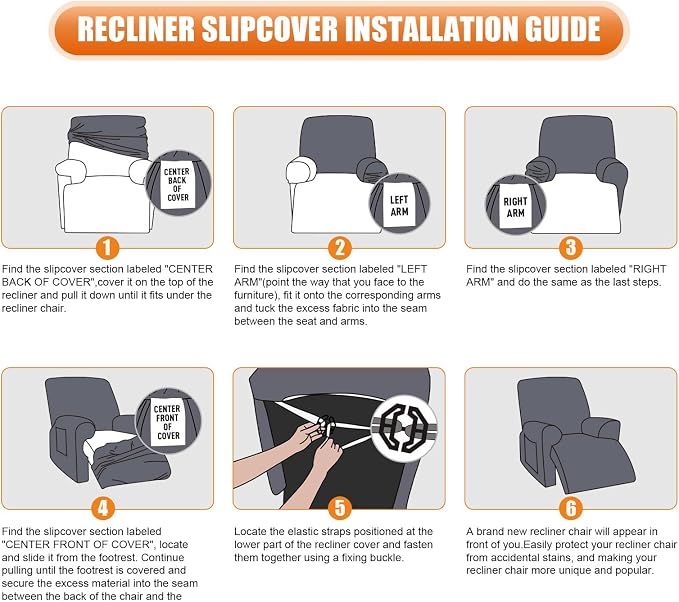 RECLINER SLIPCOVER INSTALLATION GUIDE

CENTER BACK OF COVER

1

Find the slipcover section labeled "CENTER BACK OF COVER",cover it on the top of the recliner and pull it down until it fits under the recliner chair.

LEFT ARM

2

Find the slipcover section labeled "LEFT ARM"(point the way that you face to the furniture), fit it onto the corresponding arms and tuck the excess fabric into the seam between the seat and arms.

RIGHT ARM

3

Find the slipcover section labeled "RIGHT ARM" and do the same as the last steps.

CENTER FRONT OF COVER

4

Find the slipcover section labeled "CENTER FRONT OF COVER", locate and slide it from the footrest. Continue pulling until the footrest is covered and secure the excess material into the seam between the back of the chair and the

5

Locate the elastic straps positioned at the lower part of the recliner cover and fasten them together using a fixing buckle.

6

A brand new recliner chair will appear in front of you.Easily protect your recliner chair from accidental stains, and making your recliner chair more unique and popular.