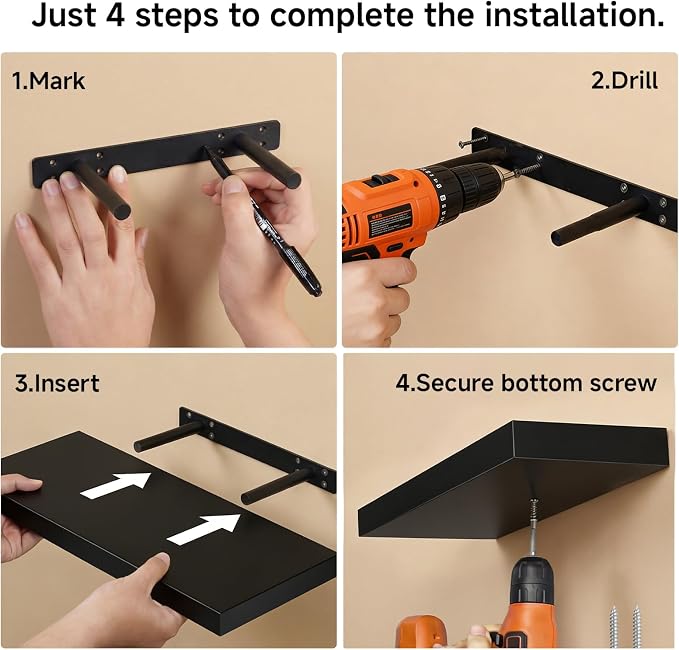 Just 4 steps to complete the installation.

1.Mark

2.Drill

3.Insert

4.Secure bottom screw