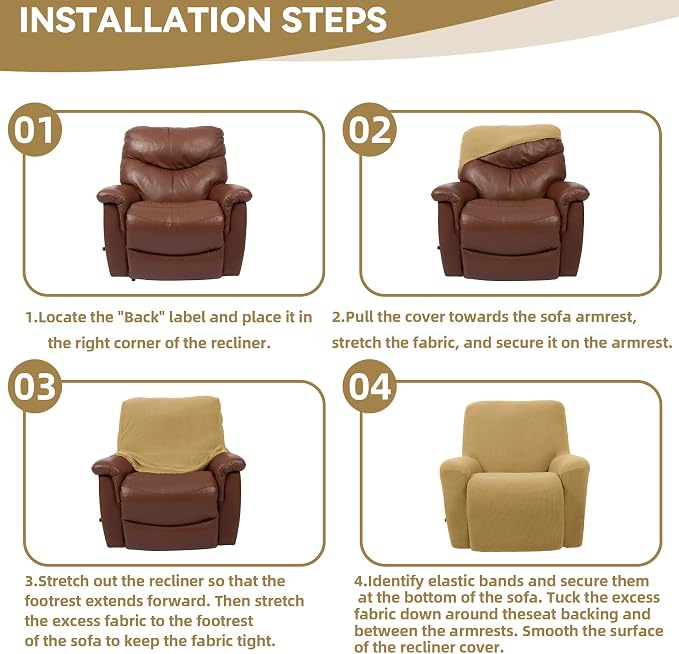 INSTALLATION STEPS

01

1.Locate the "Back" label and place it in the right corner of the recliner.

02

2.Pull the cover towards the sofa armrest, stretch the fabric, and secure it on the armrest.

03

3.Stretch out the recliner so that the footrest extends forward. Then stretch the excess fabric to the footrest of the sofa to keep the fabric tight.

04

4.Identify elastic bands and secure them at the bottom of the sofa. Tuck the excess fabric down around theseat backing and between the armrests. Smooth the surface of the recliner cover.