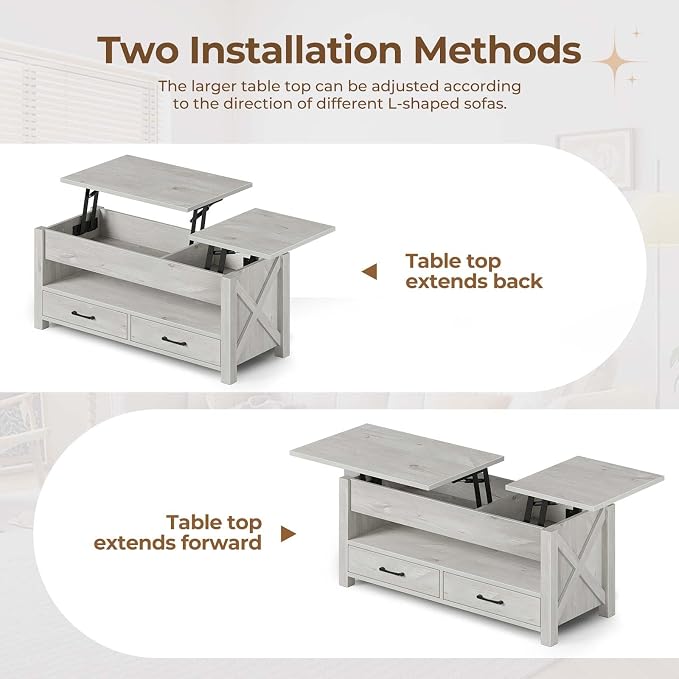 Two Installation Methods

The larger table top can be adjusted according to the direction of different L-shaped sofas.

Table top extends back

Table top extends forward