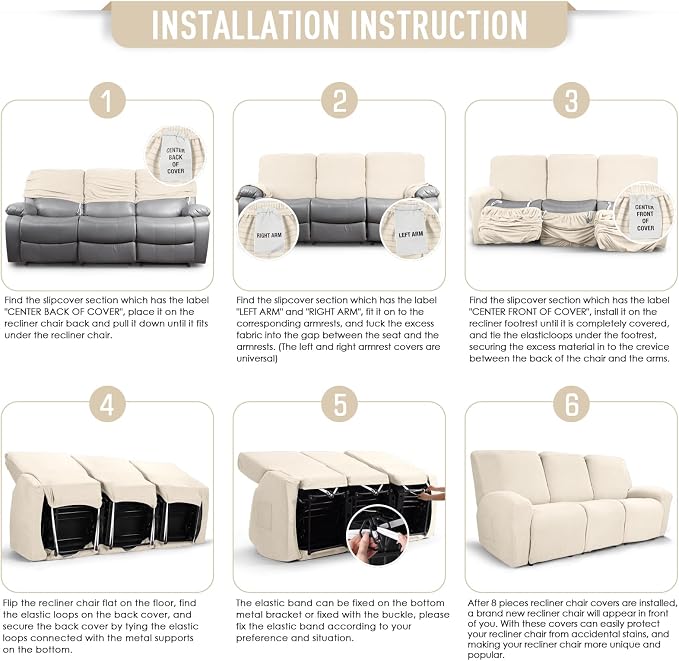 INSTALLATION INSTRUCTION

1

CENTER BACK OF COVER

Find the slipcover section which has the label "CENTER BACK OF COVER", place it on the recliner chair back and pull it down until it fits under the recliner chair.

2

RIGHT ARM

LEFT ARM

Find the slipcover section which has the label "LEFT ARM" and "RIGHT ARM", fit it on to the corresponding armrests, and tuck the excess fabric into the gap between the seat and the armrests. (The left and right armrest covers are universal)

3

CENTER FRONT OF COVER

Find the slipcover section which has the label "CENTER FRONT OF COVER", install it on the recliner footrest until it is completely covered, and tie the elasticloops under the footrest, securing the excess material in to the crevice between the back of the chair and the arms.

4

Flip the recliner chair flat on the floor, find the elastic loops on the back cover, and secure the back cover by tying the elastic loops connected with the metal supports on the bottom.

5

The elastic band can be fixed on the bottom metal bracket or fixed with the buckle, please fix the elastic band according to your preference and situation.

6

After 8 pieces recliner chair covers are installed, a brand new recliner chair will appear in front of you. With these covers can easily protect your recliner chair from accidental stains, and making your recliner chair more unique and popular.