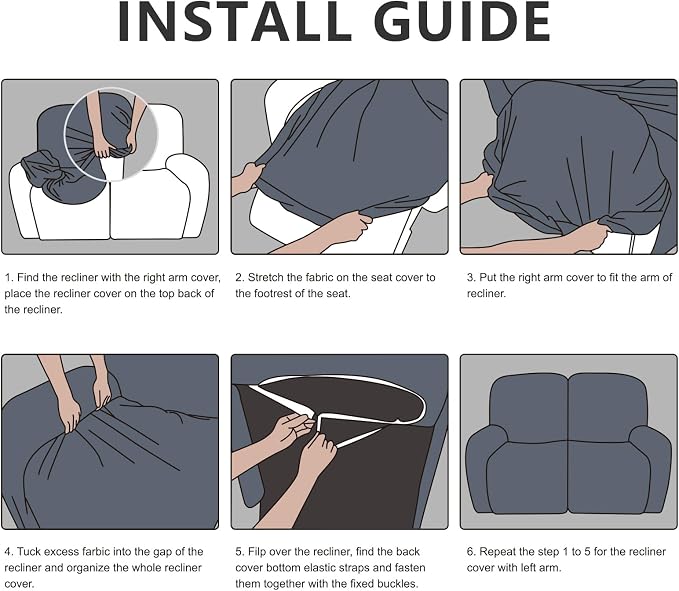 INSTALL GUIDE

1. Find the recliner with the right arm cover, place the recliner cover on the top back of the recliner.

2. Stretch the fabric on the seat cover to the footrest of the seat.

3. Put the right arm cover to fit the arm of recliner.

4. Tuck excess farbic into the gap of the recliner and organize the whole recliner cover.

5. Filp over the recliner, find the back cover bottom elastic straps and fasten them together with the fixed buckles.

6. Repeat the step 1 to 5 for the recliner cover with left arm.