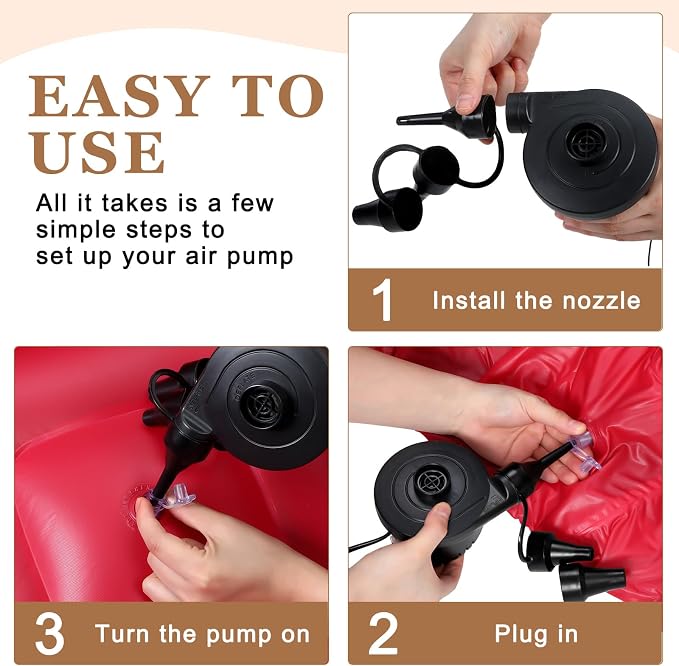 EASY TO USE

All it takes is a few simple steps to set up your air pump

1 Install the nozzle

3 Turn the pump on

2 Plug in