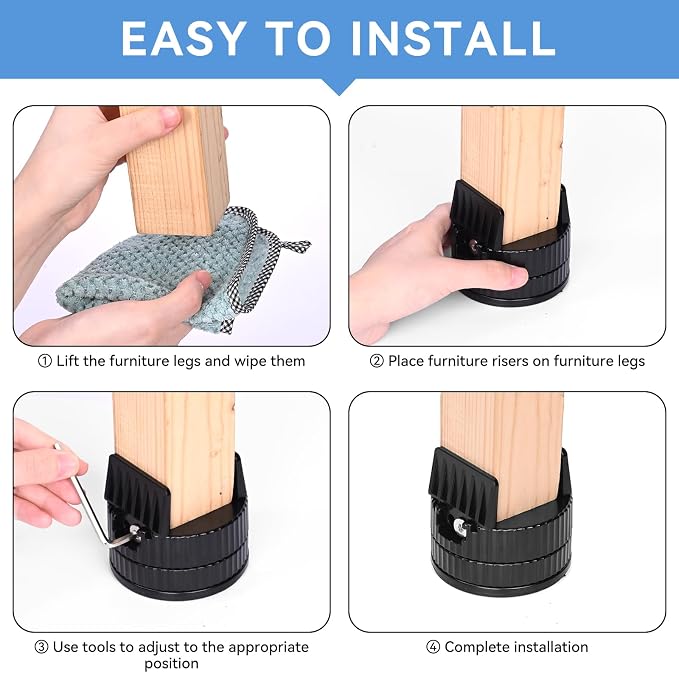 EASY TO INSTALL

① Lift the furniture legs and wipe them

② Place furniture risers on furniture legs

③ Use tools to adjust to the appropriate position

④ Complete installation