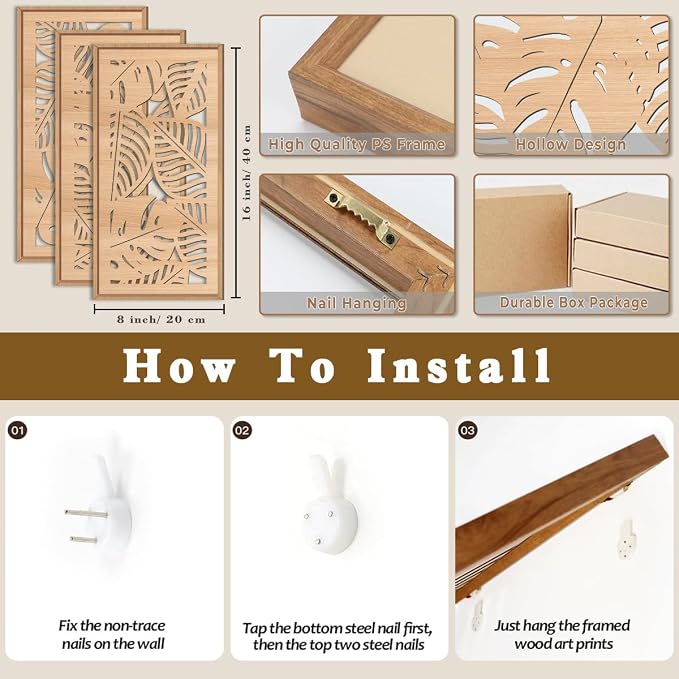 16 inch/ 40 cm

8 inch/ 20 cm

High Quality PS Frame

Hollow Design

Nail Hanging

Durable Box Package

How To Install

01

Fix the non-trace nails on the wall

02

Tap the bottom steel nail first, then the top two steel nails

03

Just hang the framed wood art prints