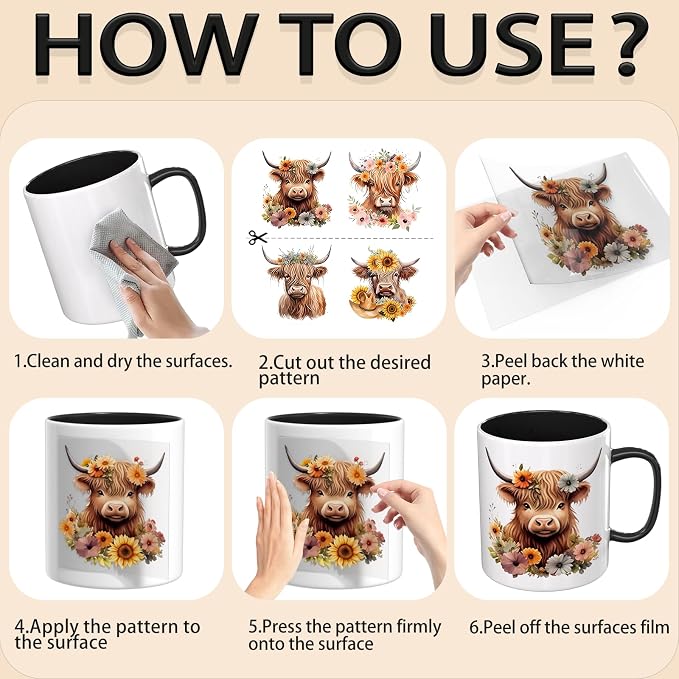 HOW TO USE ?

1.Clean and dry the surfaces.

2.Cut out the desired pattern

3.Peel back the white paper.

4.Apply the pattern to the surface

5.Press the pattern firmly onto the surface

6.Peel off the surfaces film