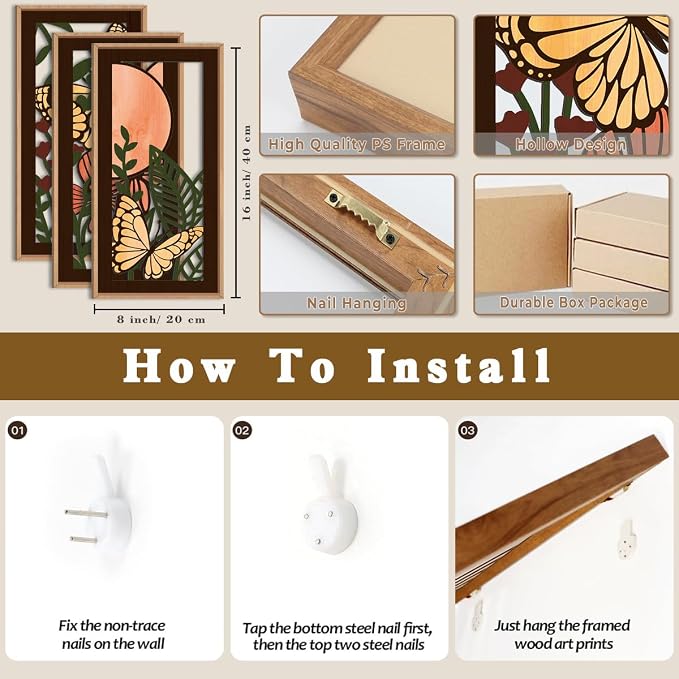 16 inch/ 40 cm

8 inch/ 20 cm

High Quality PS Frame

Hollow Design

Nail Hanging

Durable Box Package

How To Install

01

Fix the non-trace nails on the wall

02

Tap the bottom steel nail first, then the top two steel nails

03

Just hang the framed wood art prints