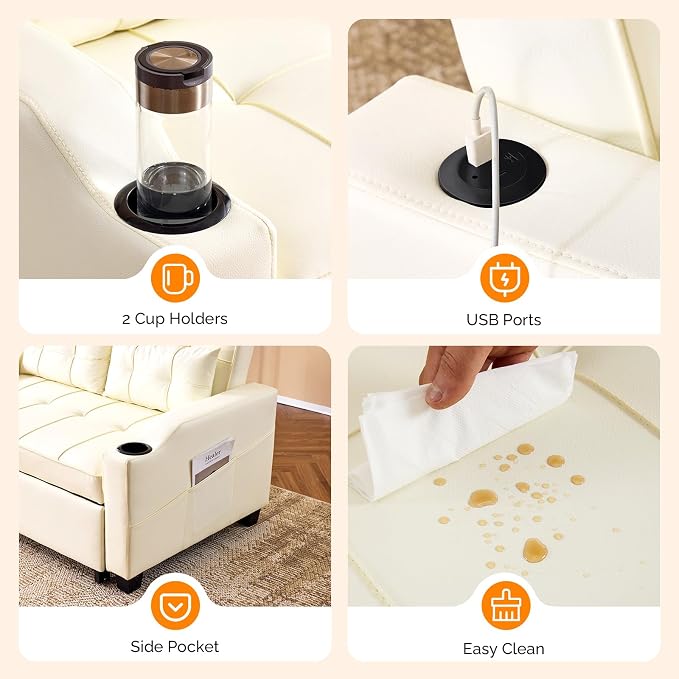 2 Cup Holders

USB Ports

Holder

Side Pocket

Easy Clean