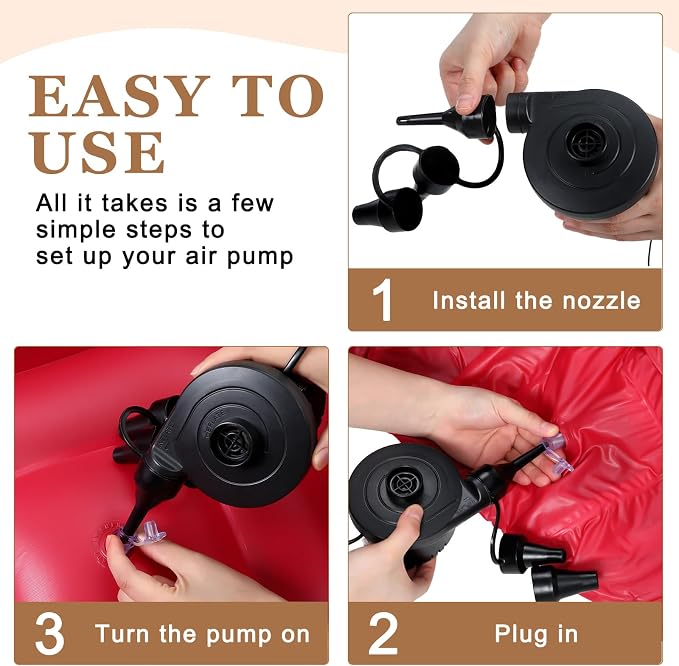 EASY TO USE

All it takes is a few simple steps to set up your air pump

1 Install the nozzle

3 Turn the pump on

2 Plug in