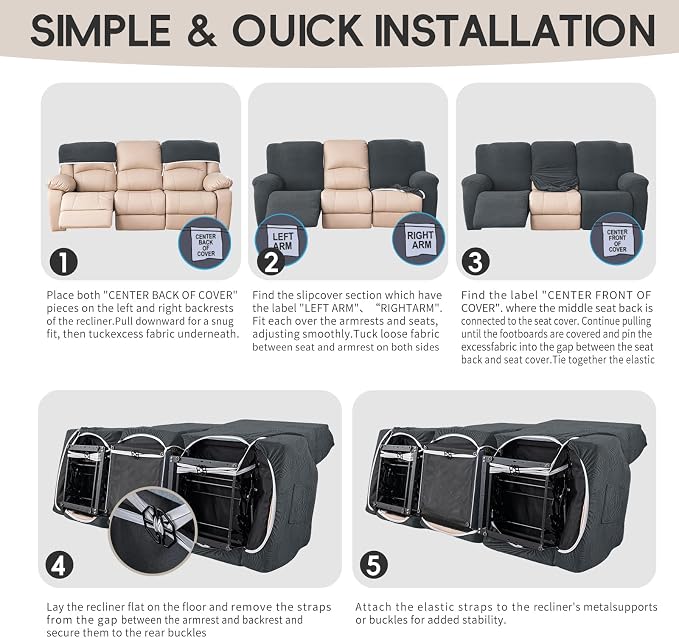 SIMPLE & OUICK INSTALLATION

CENTER BACK OF COVER

1

Place both "CENTER BACK OF COVER" pieces on the left and right backrests of the recliner.Pull downward for a snug fit, then tuckexcess fabric underneath.

LEFT ARM

RIGHT ARM

2

Find the slipcover section which have the label "LEFT ARM"、 "RIGHTARM". Fit each over the armrests and seats, adjusting smoothly.Tuck loose fabric between seat and armrest on both sides

CENTER FRONT OF COVER

3

Find the label "CENTER FRONT OF COVER". where the middle seat back is connected to the seat cover. Continue pulling until the footboards are covered and pin the excessfabric into the gap between the seat back and seat cover.Tie together the elastic

4

Lay the recliner flat on the floor and remove the straps from the gap between the armrest and backrest and secure them to the rear buckles

5

Attach the elastic straps to the recliner's metalsupports or buckles for added stability.