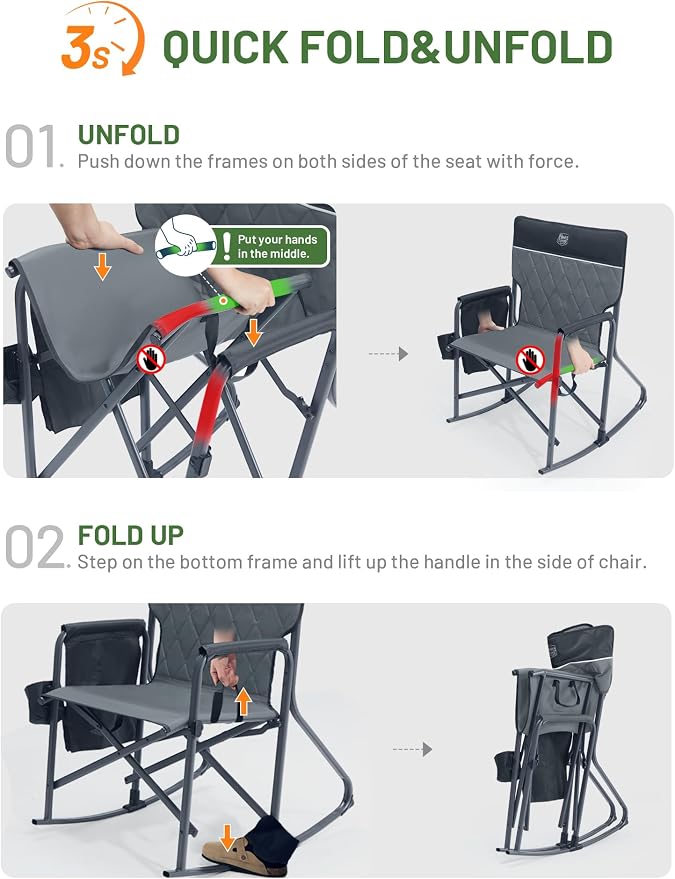 3s QUICK FOLD&UNFOLD

01. UNFOLD
Push down the frames on both sides of the seat with force.

Put your hands in the middle.

02. FOLD UP
Step on the bottom frame and lift up the handle in the side of chair.