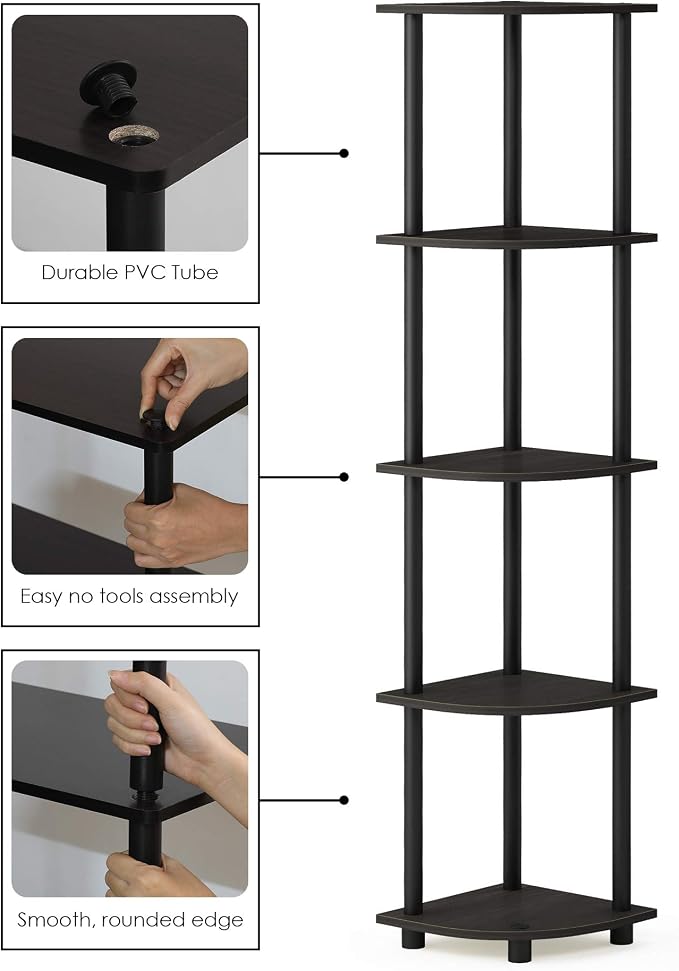 Durable PVC Tube

Easy no tools assembly

Smooth, rounded edge