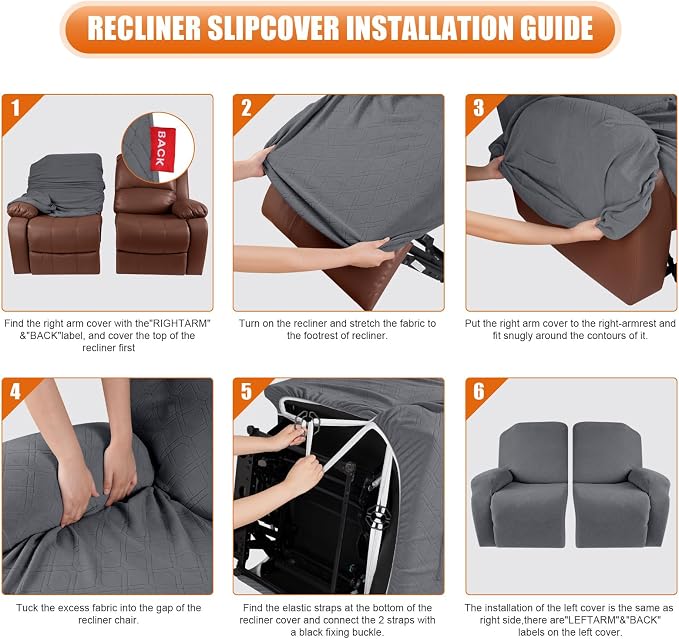 RECLINER SLIPCOVER INSTALLATION GUIDE

1

BACK

Find the right arm cover with the"RIGHTARM" &"BACK"label, and cover the top of the recliner first

2

Turn on the recliner and stretch the fabric to the footrest of recliner.

3

Put the right arm cover to the right-armrest and fit snugly around the contours of it.

4

Tuck the excess fabric into the gap of the recliner chair.

5

Find the elastic straps at the bottom of the recliner cover and connect the 2 straps with a black fixing buckle.

6

The installation of the left cover is the same as right side,there are"LEFTARM"&"BACK" labels on the left cover.