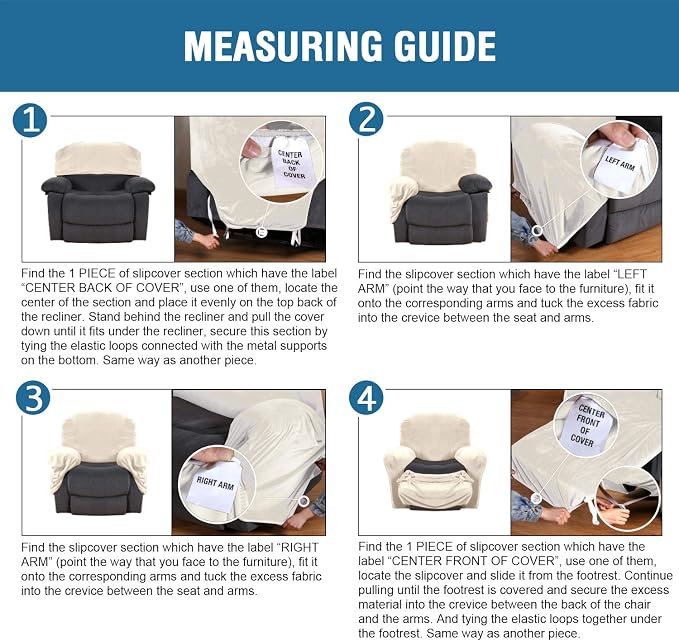 MEASURING GUIDE

1

CENTER BACK OF COVER

Find the 1 PIECE of slipcover section which have the label "CENTER BACK OF COVER", use one of them, locate the center of the section and place it evenly on the top back of the recliner. Stand behind the recliner and pull the cover down until it fits under the recliner, secure this section by tying the elastic loops connected with the metal supports on the bottom. Same way as another piece.

2

LEFT ARM

Find the slipcover section which have the label "LEFT ARM" (point the way that you face to the furniture), fit it onto the corresponding arms and tuck the excess fabric into the crevice between the seat and arms.

3

RIGHT ARM

Find the slipcover section which have the label "RIGHT ARM" (point the way that you face to the furniture), fit it onto the corresponding arms and tuck the excess fabric into the crevice between the seat and arms.

4

CENTER FRONT OF COVER

Find the 1 PIECE of slipcover section which have the label "CENTER FRONT OF COVER", use one of them, locate the slipcover and slide it from the footrest. Continue pulling until the footrest is covered and secure the excess material into the crevice between the back of the chair and the arms. And tying the elastic loops together under the footrest. Same way as another piece.